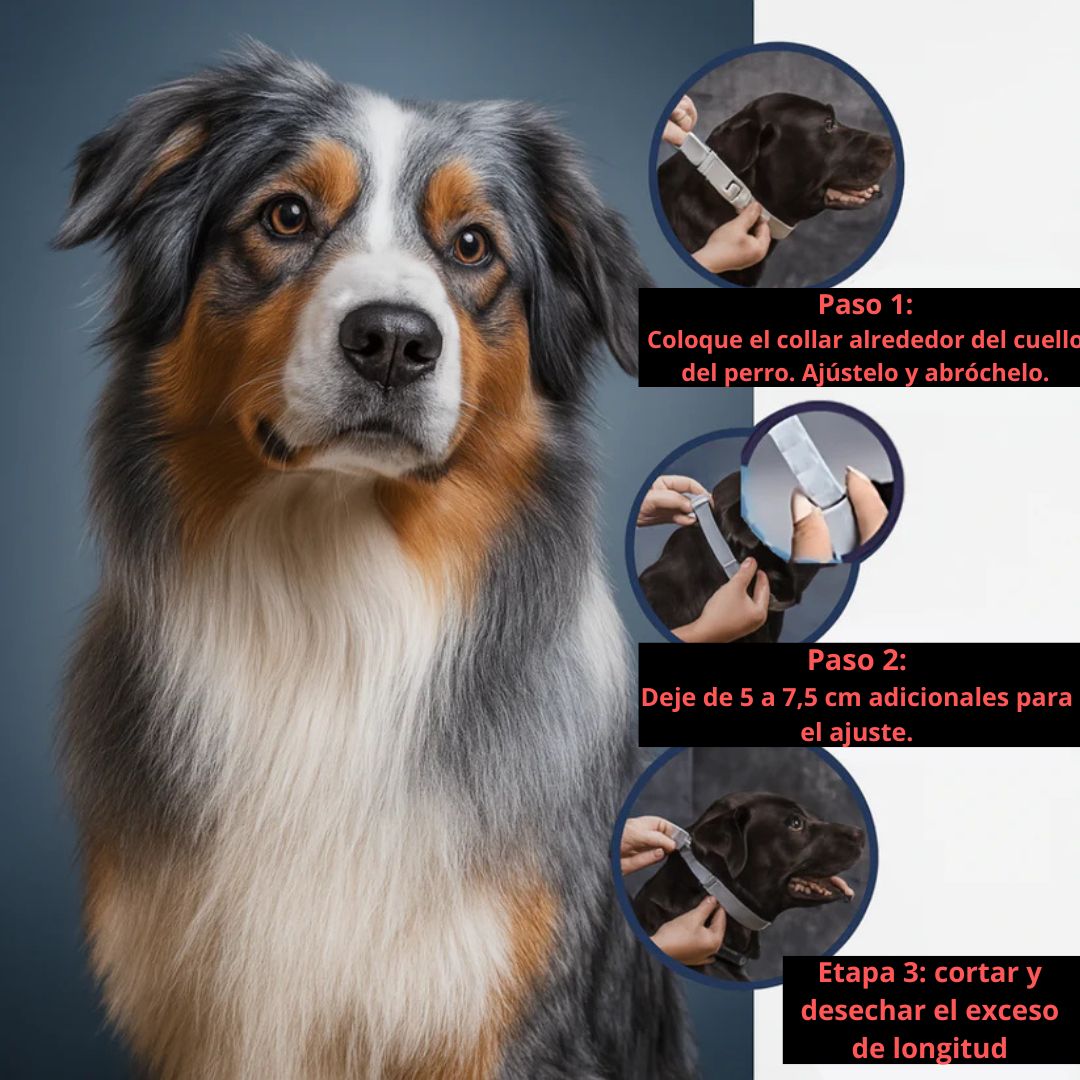 Paso 1:
Coloque el collar alrededor del cuello del perro. Ajústelo y abróchelo.

Paso 2:
Deje de 5 a 7,5 cm adicionales para el ajuste.

Etapa 3: cortar y desechar el exceso de longitud